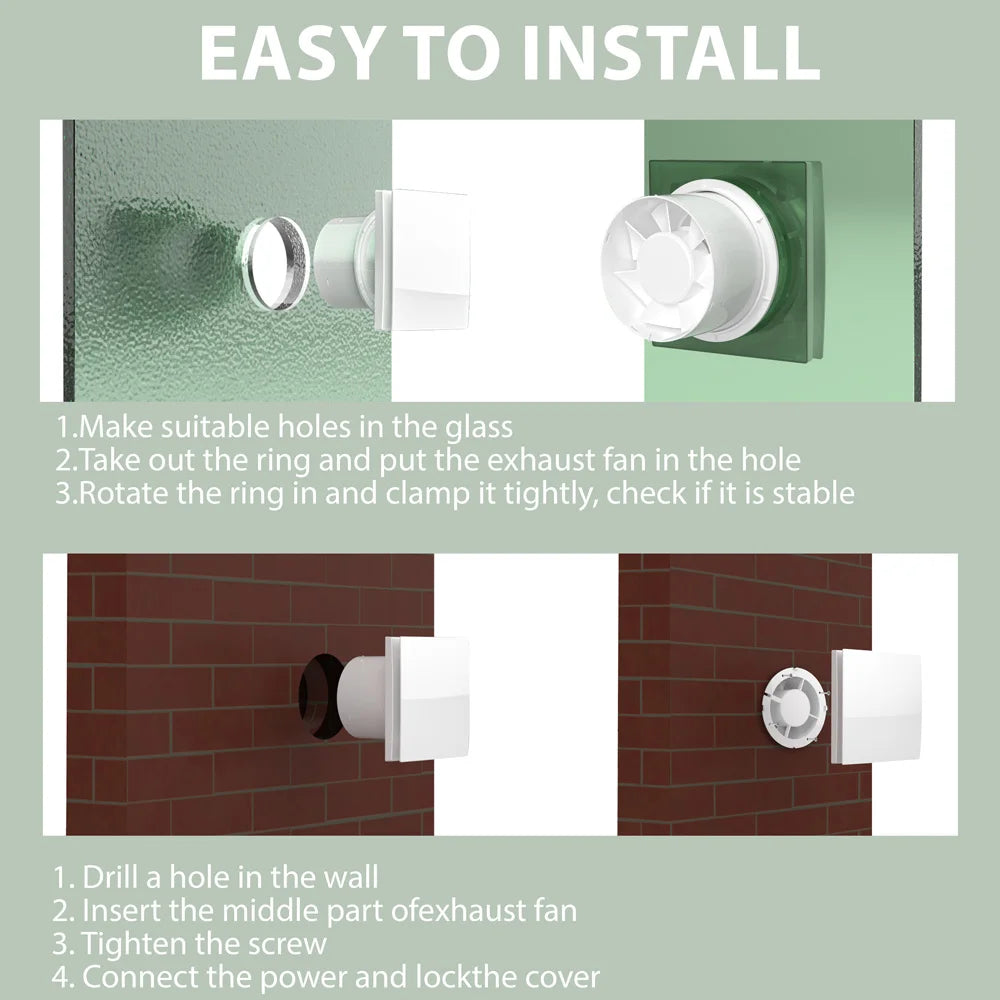 EASY TO INSTALL

1.Make suitable holes in the glass
2.Take out the ring and put the exhaust fan in the hole
3.Rotate the ring in and clamp it tightly, check if it is stable

1. Drill a hole in the wall
2. Insert the middle part ofexhaust fan
3. Tighten the screw
4. Connect the power and lockthe cover