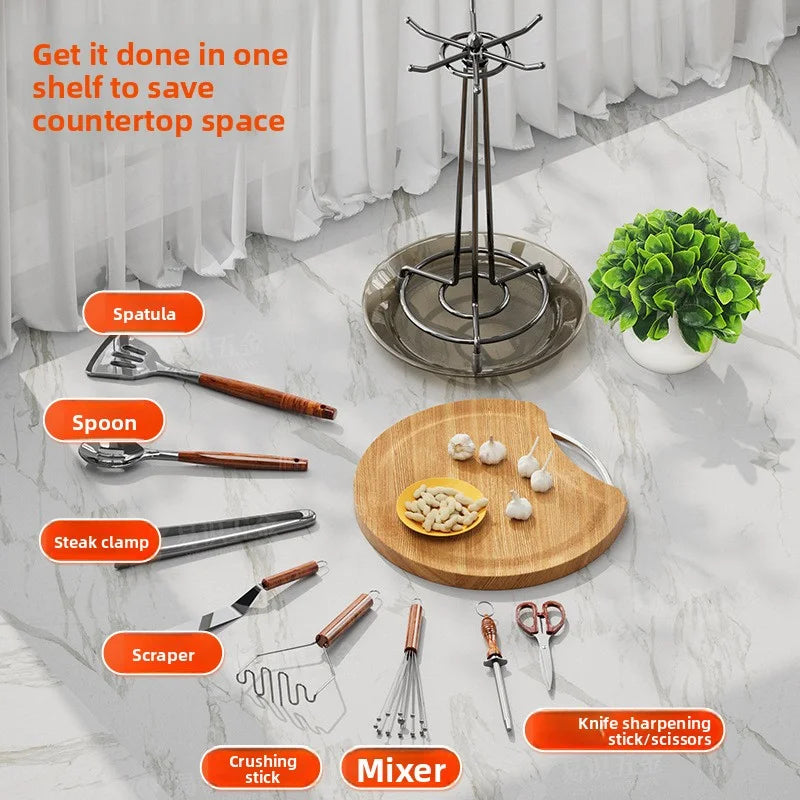 Get it done in one shelf to save countertop space

Spatula

Spoon

Steak clamp

Scraper

Crushing stick

Mixer

Knife sharpening stick/scissors